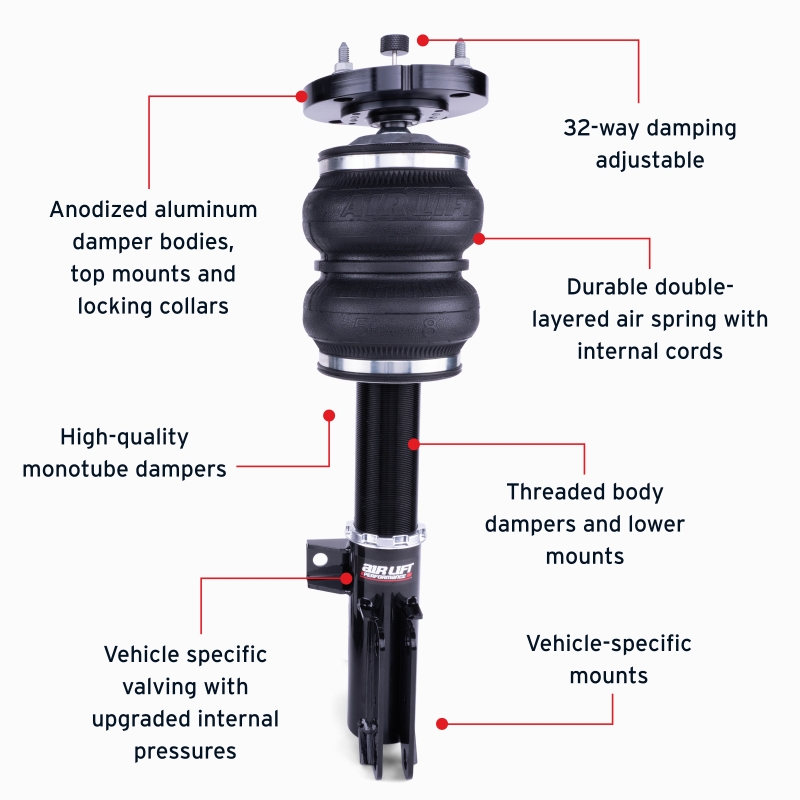 32-way damping adjustable

Anodized aluminum damper bodies, top mounts and locking collars

AIR LIFT

Durable double-layered air spring with internal cords

High-quality monotube dampers

Threaded body dampers and lower mounts

AIR LIFT PERFORMANCE

Vehicle specific valving with upgraded internal pressures

Vehicle-specific mounts